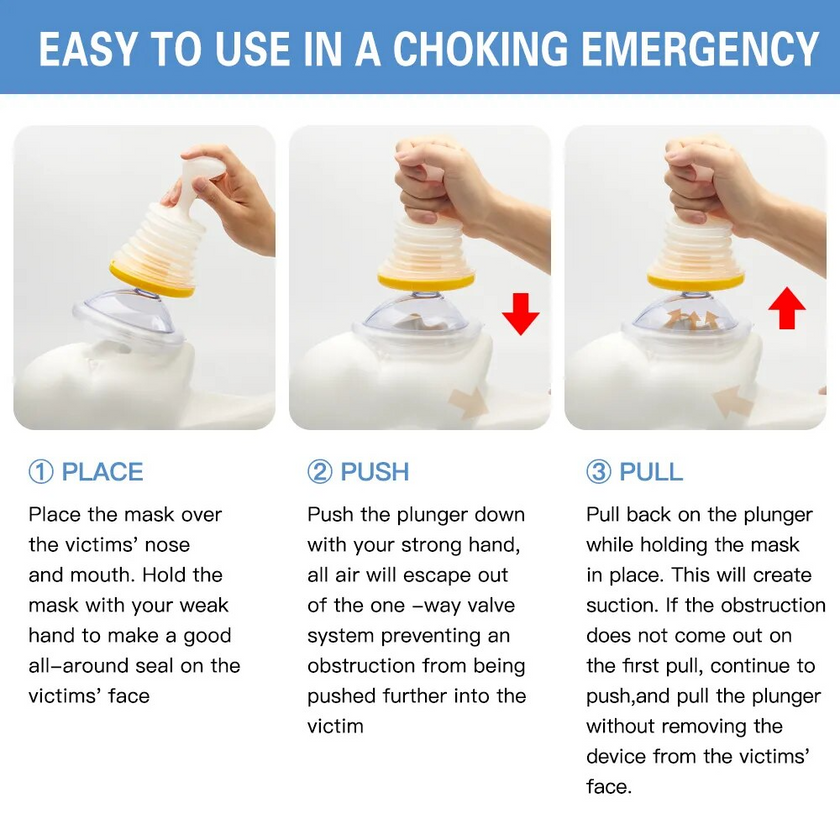 EASY TO USE IN A CHOKING EMERGENCY

① PLACE

Place the mask over the victims' nose and mouth. Hold the mask with your weak hand to make a good all-around seal on the victims' face

② PUSH

Push the plunger down with your strong hand, all air will escape out of the one -way valve system preventing an obstruction from being pushed further into the victim

③ PULL

Pull back on the plunger while holding the mask in place. This will create suction. If the obstruction does not come out on the first pull, continue to push,and pull the plunger without removing the device from the victims' face.