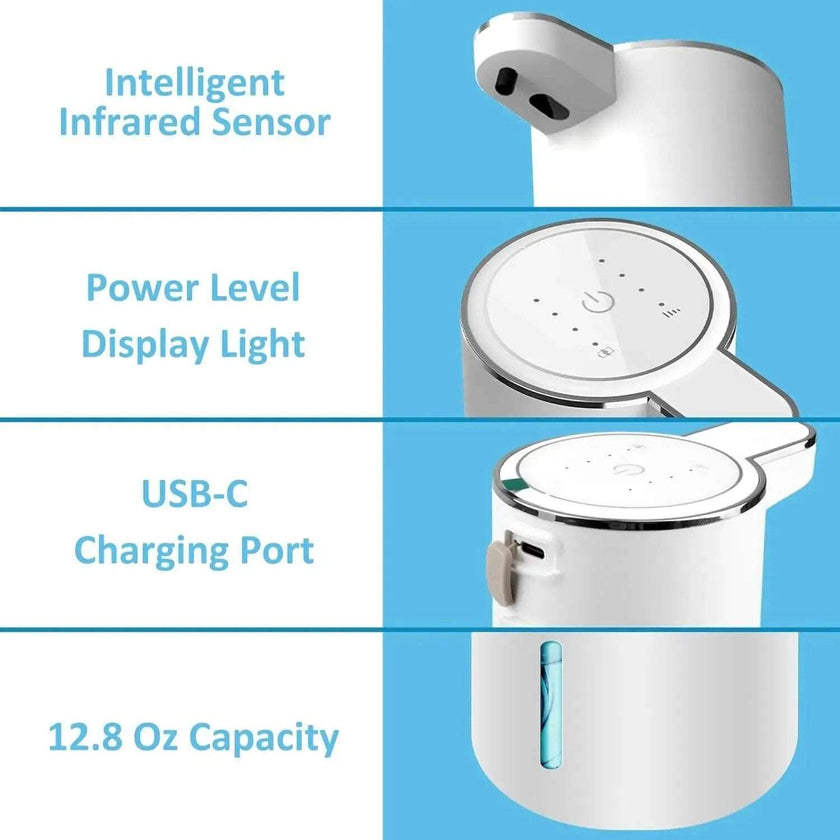 Intelligent Infrared Sensor

Power Level Display Light

USB-C Charging Port

12.8 Oz Capacity