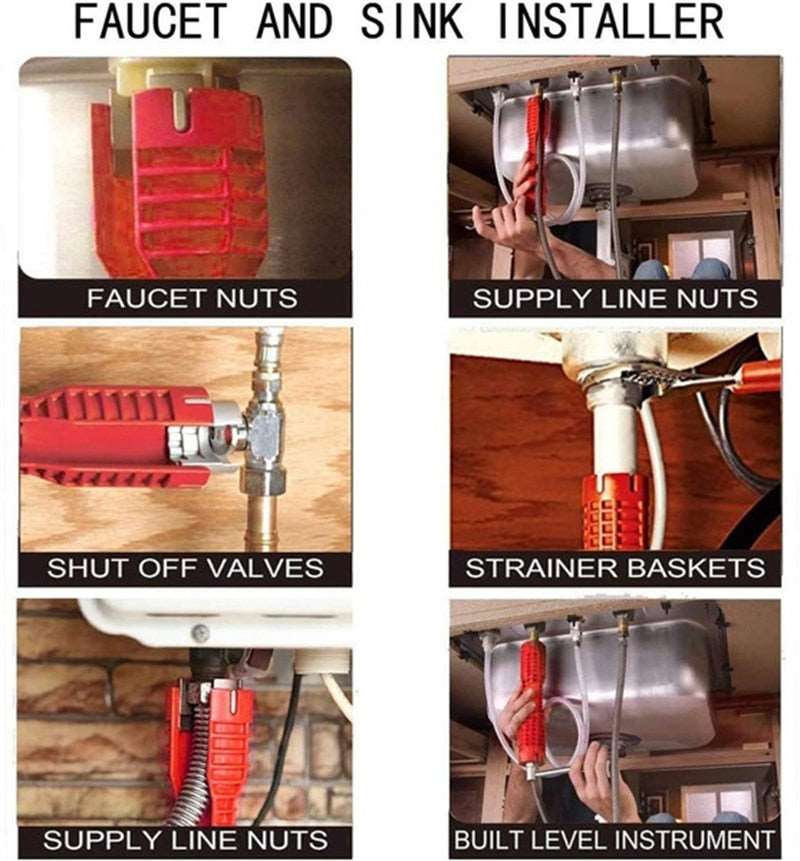 FAUCET AND SINK INSTALLER

FAUCET NUTS

SUPPLY LINE NUTS

SHUT OFF VALVES

STRAINER BASKETS

SUPPLY LINE NUTS

BUILT LEVEL INSTRUMENT