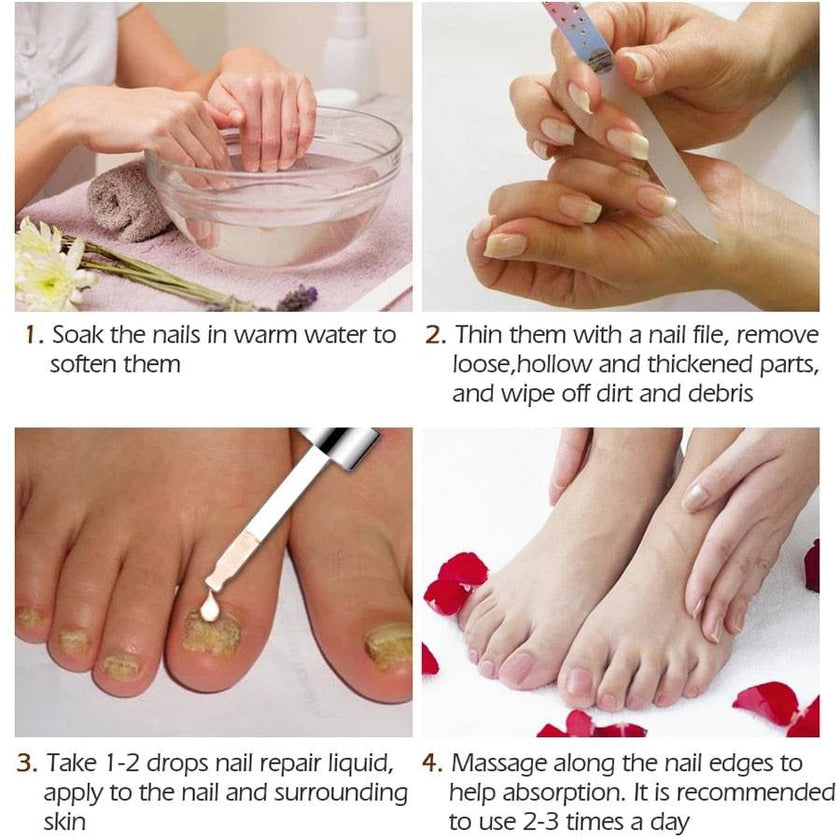 1. Soak the nails in warm water to soften them

2. Thin them with a nail file, remove loose,hollow and thickened parts, and wipe off dirt and debris

3. Take 1-2 drops nail repair liquid, apply to the nail and surrounding skin

4. Massage along the nail edges to help absorption. It is recommended to use 2-3 times a day