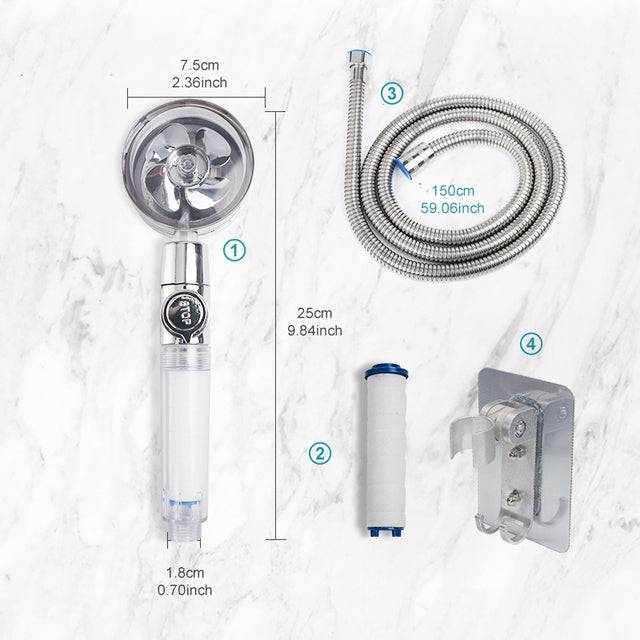 7.5cm
2.36inch

3

150cm
59.06inch

1

STOP

25cm
9.84inch

4

2

1.8cm
0.70inch