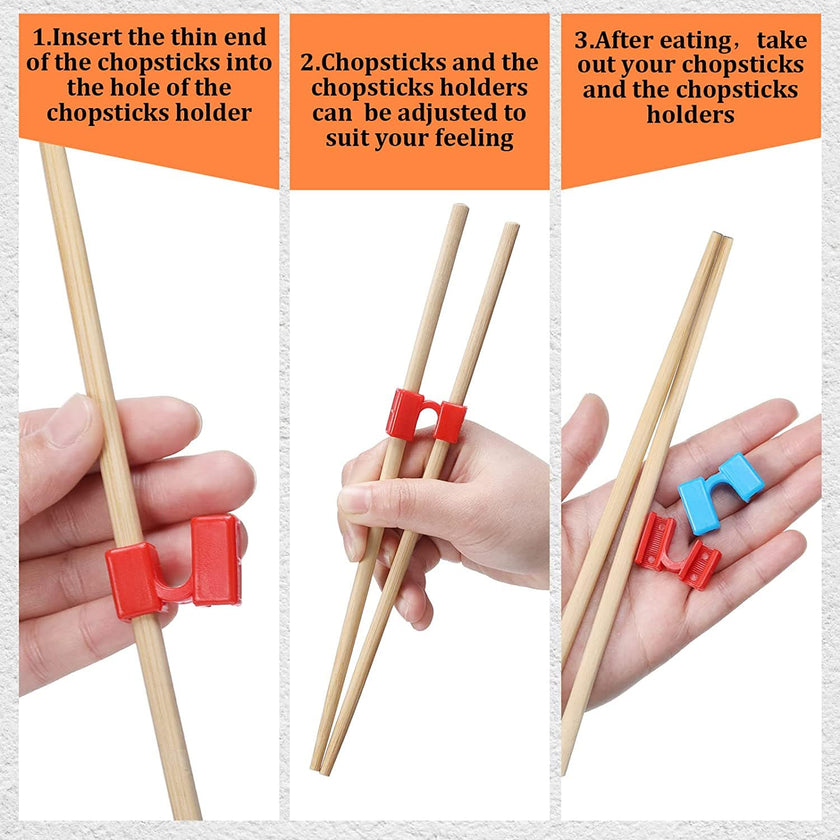 1.Insert the thin end of the chopsticks into the hole of the chopsticks holder

2.Chopsticks and the chopsticks holders can be adjusted to suit your feeling

3.After eating，take out your chopsticks and the chopsticks holders