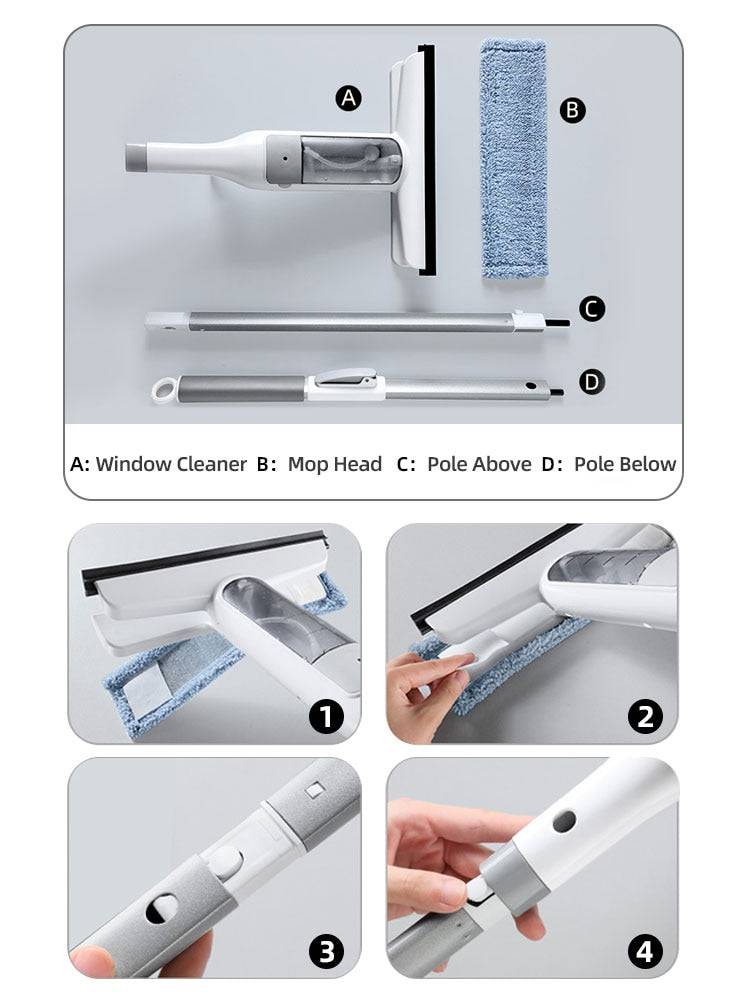 A

B

C

D

A: Window Cleaner B: Mop Head C: Pole Above D: Pole Below

1

2

3

4