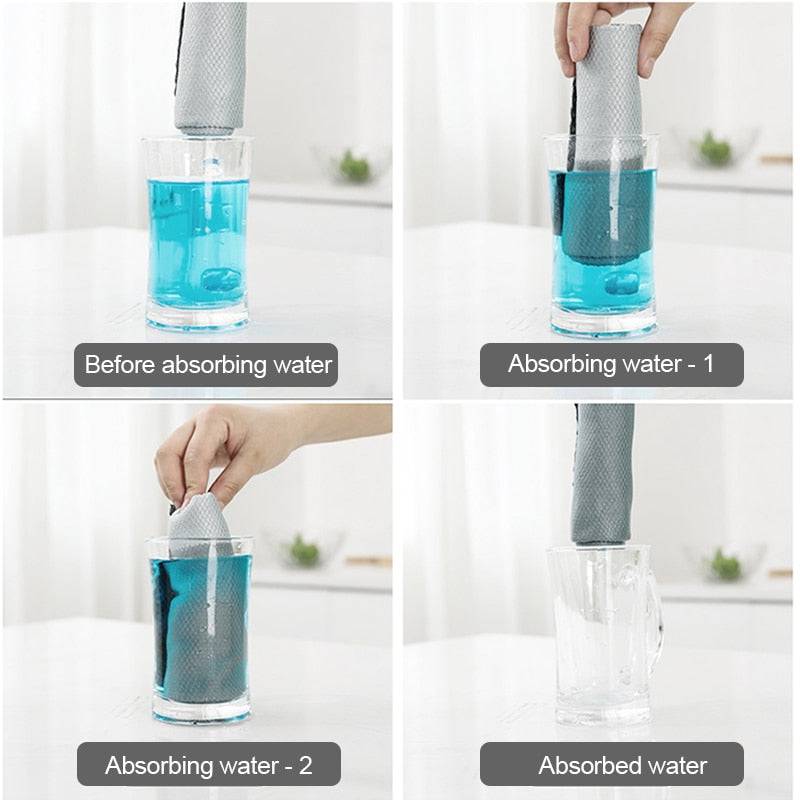 Before absorbing water

Absorbing water - 1

Absorbing water - 2

Absorbed water