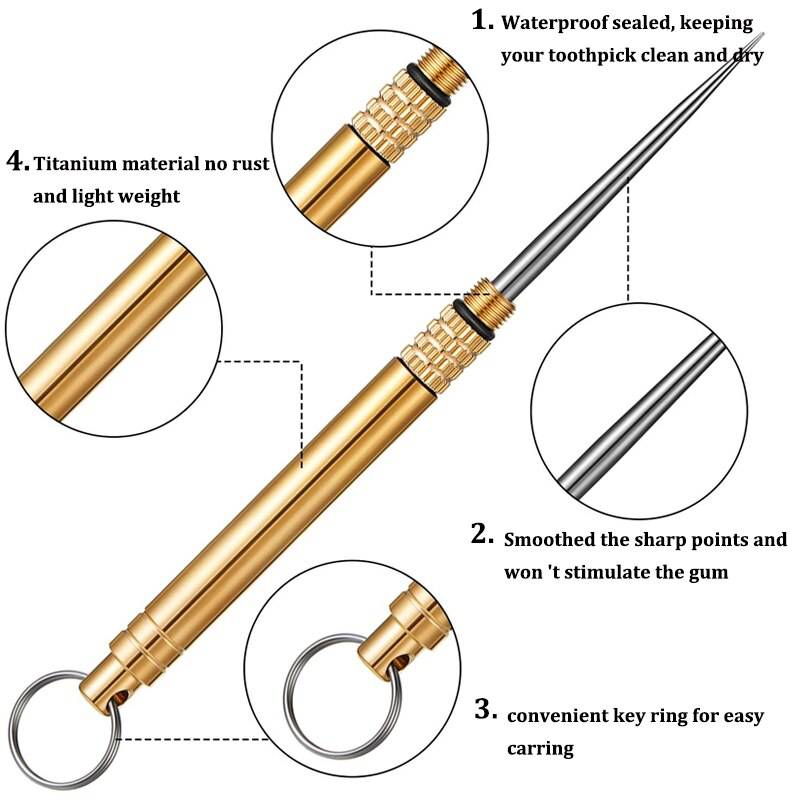 1. Waterproof sealed, keeping your toothpick clean and dry

4. Titanium material no rust and light weight

2. Smoothed the sharp points and won 't stimulate the gum

3. convenient key ring for easy carring