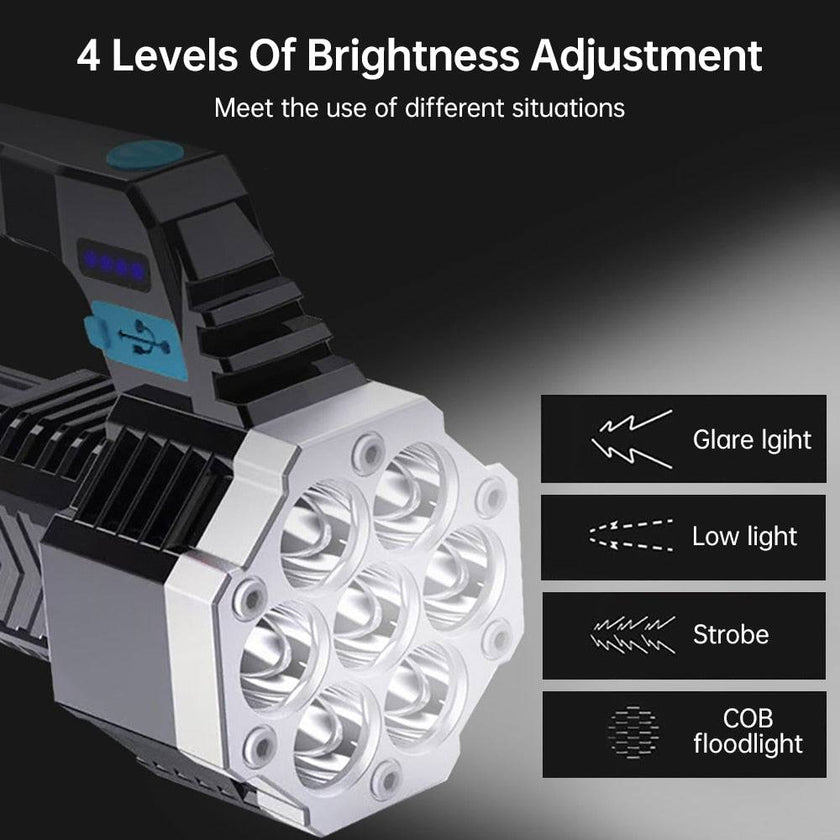 4 Levels Of Brightness Adjustment

Meet the use of different situations

Glare lgiht

Low light

Strobe

COB floodlight