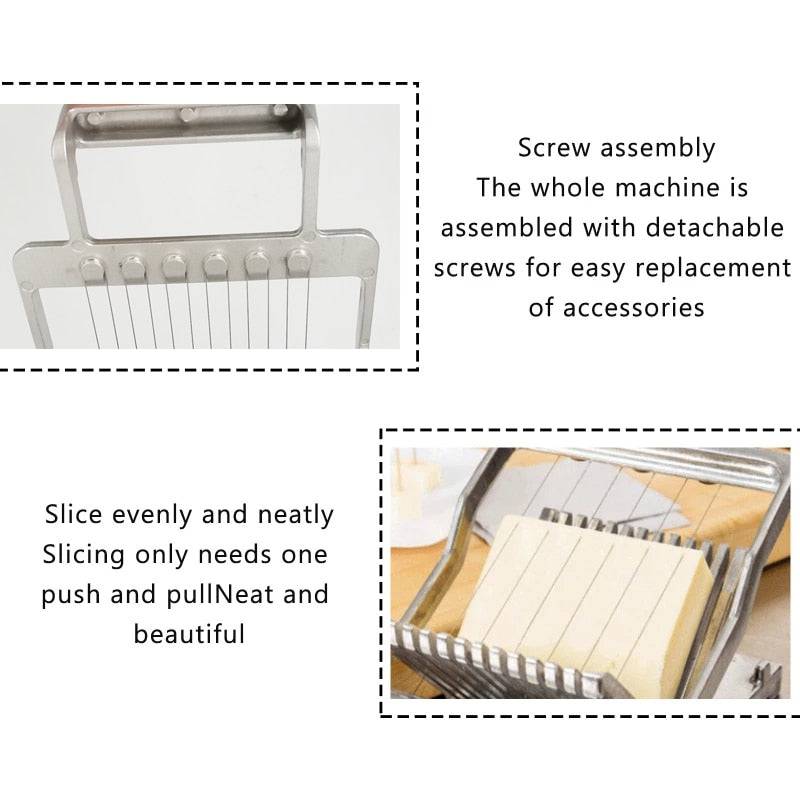 Screw assembly
The whole machine is assembled with detachable screws for easy replacement of accessories

Slice evenly and neatly
Slicing only needs one push and pullNeat and beautiful