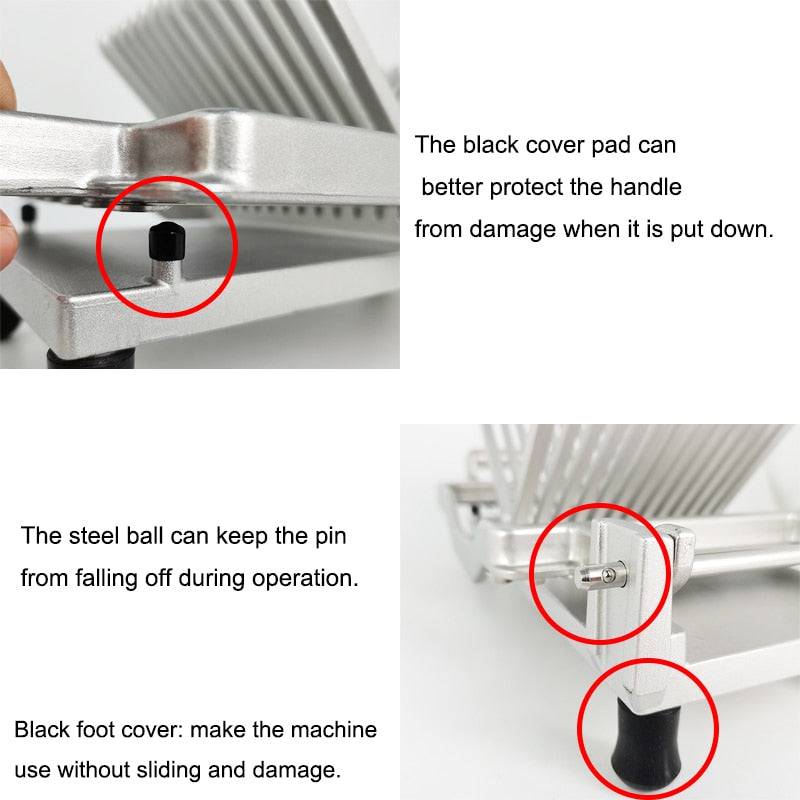 The black cover pad can better protect the handle from damage when it is put down.

The steel ball can keep the pin from falling off during operation.

Black foot cover: make the machine use without sliding and damage.