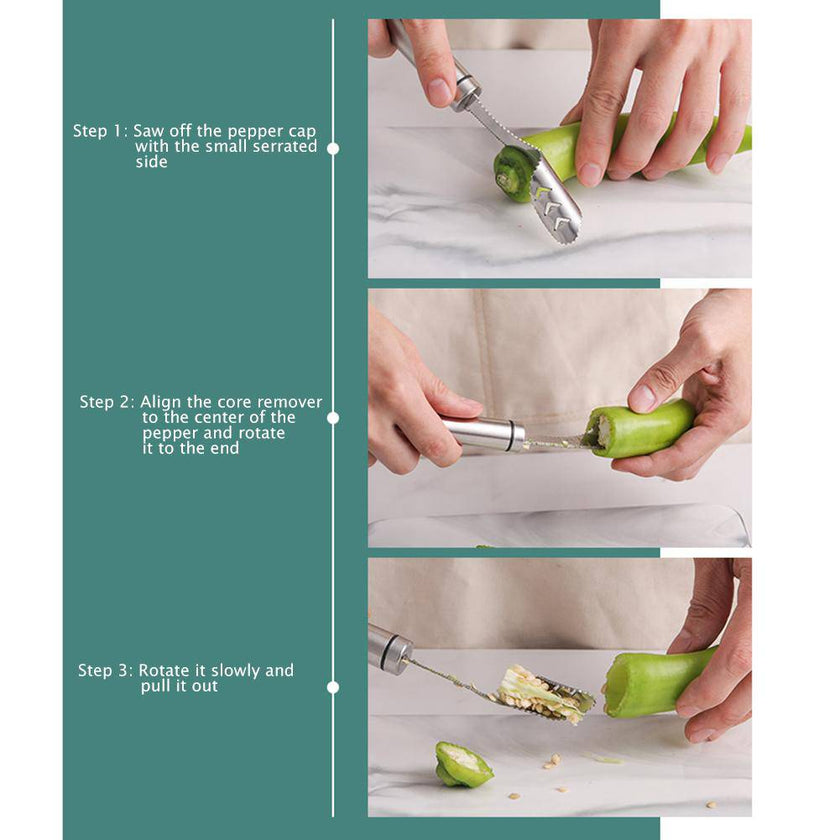 Step 1: Saw off the pepper cap with the small serrated side

Step 2: Align the core remover to the center of the pepper and rotate it to the end

Step 3: Rotate it slowly and pull it out