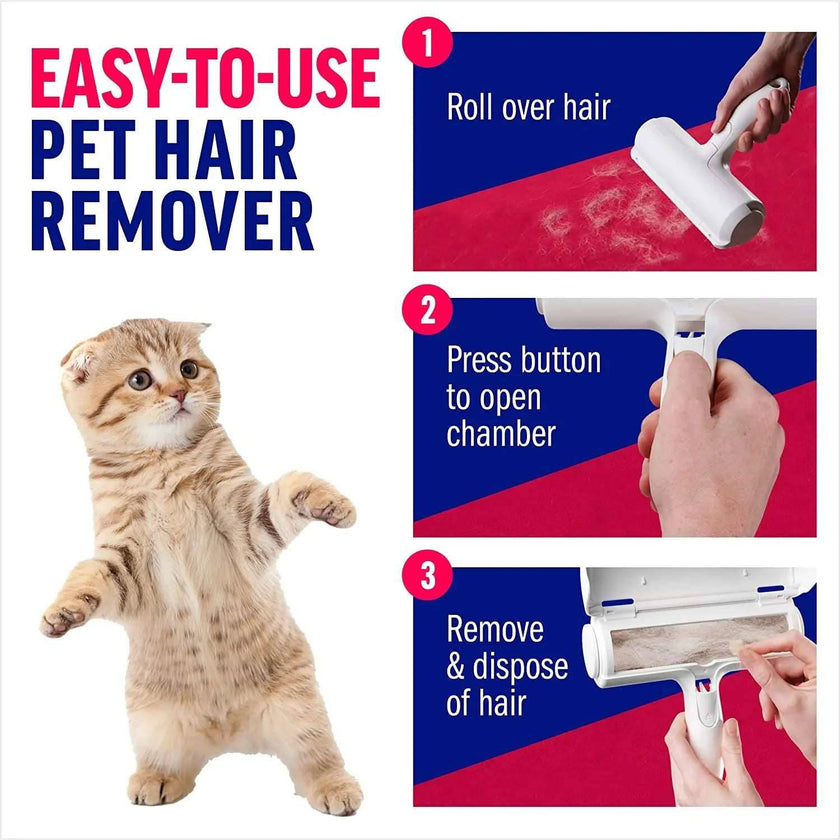 EASY-TO-USE
PET HAIR
REMOVER

1
Roll over hair

2
Press button to open chamber

3
Remove & dispose of hair