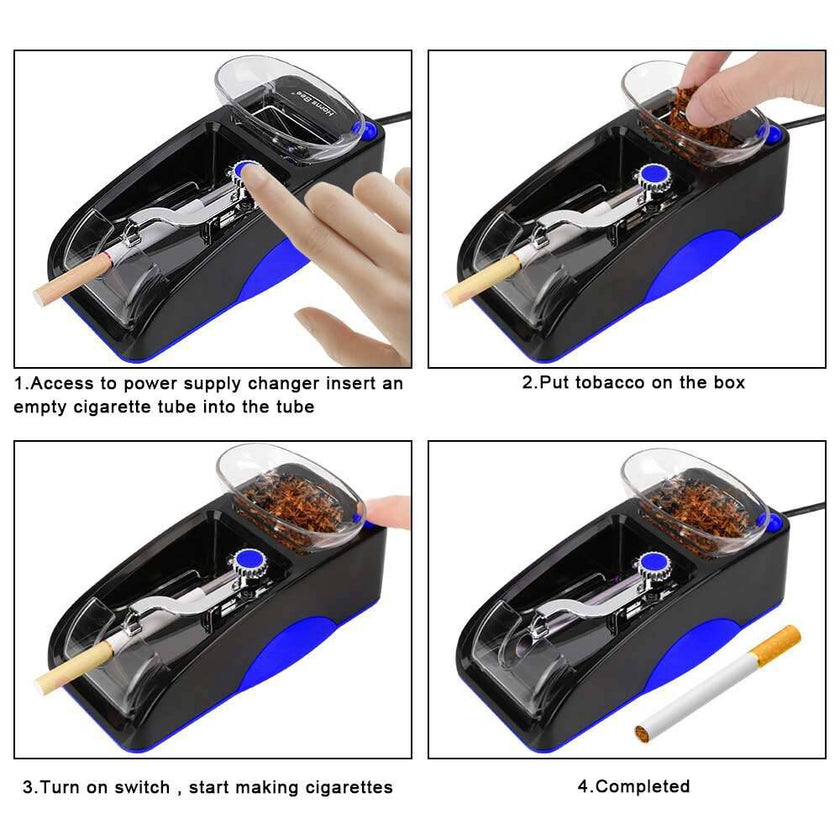 Home Bee

1.Access to power supply changer insert an empty cigarette tube into the tube

2.Put tobacco on the box

3.Turn on switch , start making cigarettes

4.Completed