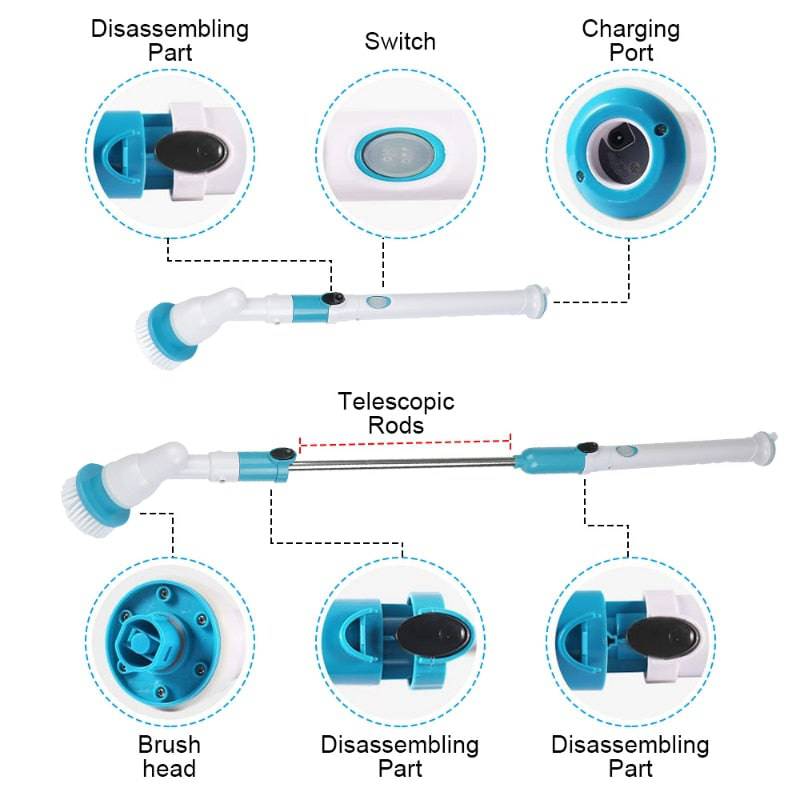 Disassembling Part

Switch

Charging Port

Telescopic Rods

Brush head

Disassembling Part

Disassembling Part