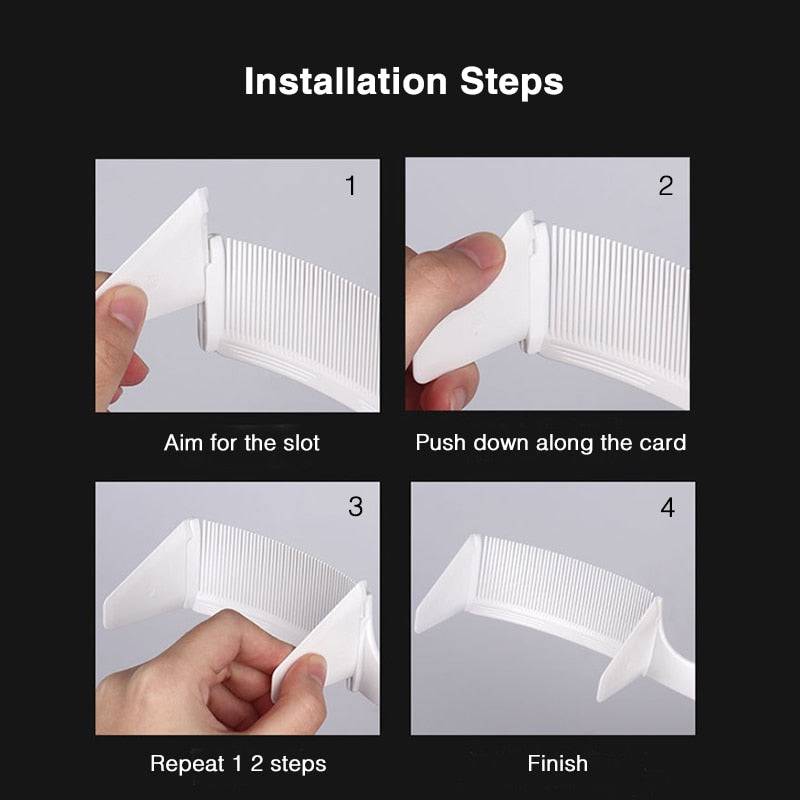 Installation Steps

1

Aim for the slot

2

Push down along the card

3

Repeat 1 2 steps

4

Finish