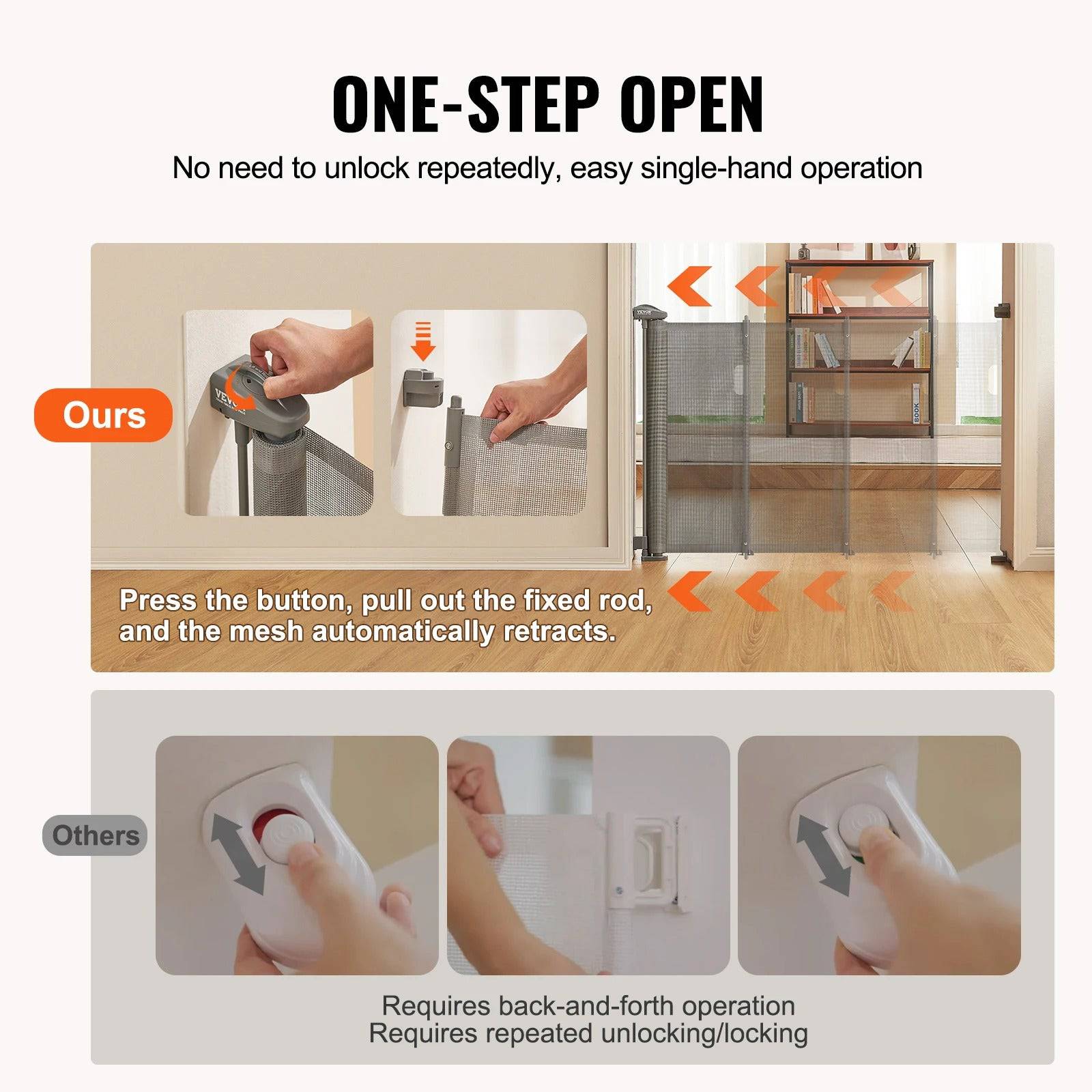 ONE-STEP OPEN

No need to unlock repeatedly, easy single-hand operation

Ours

VEVOR

VEVOR

BOOK

Press the button, pull out the fixed rod, and the mesh automatically retracts.

Others

Requires back-and-forth operation
Requires repeated unlocking/locking