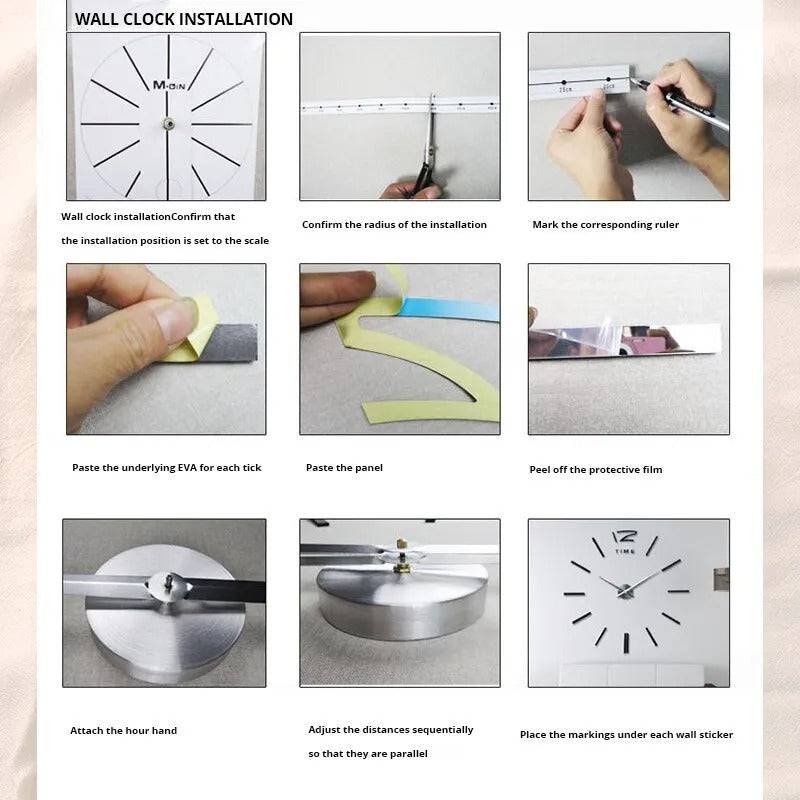 WALL CLOCK INSTALLATION

M-DIN

Wall clock installationConfirm that the installation position is set to the scale

Confirm the radius of the installation

25cm 20cm

Mark the corresponding ruler

Paste the underlying EVA for each tick

Paste the panel

Peel off the protective film

Attach the hour hand

Adjust the distances sequentially so that they are parallel

12 TIME

Place the markings under each wall sticker