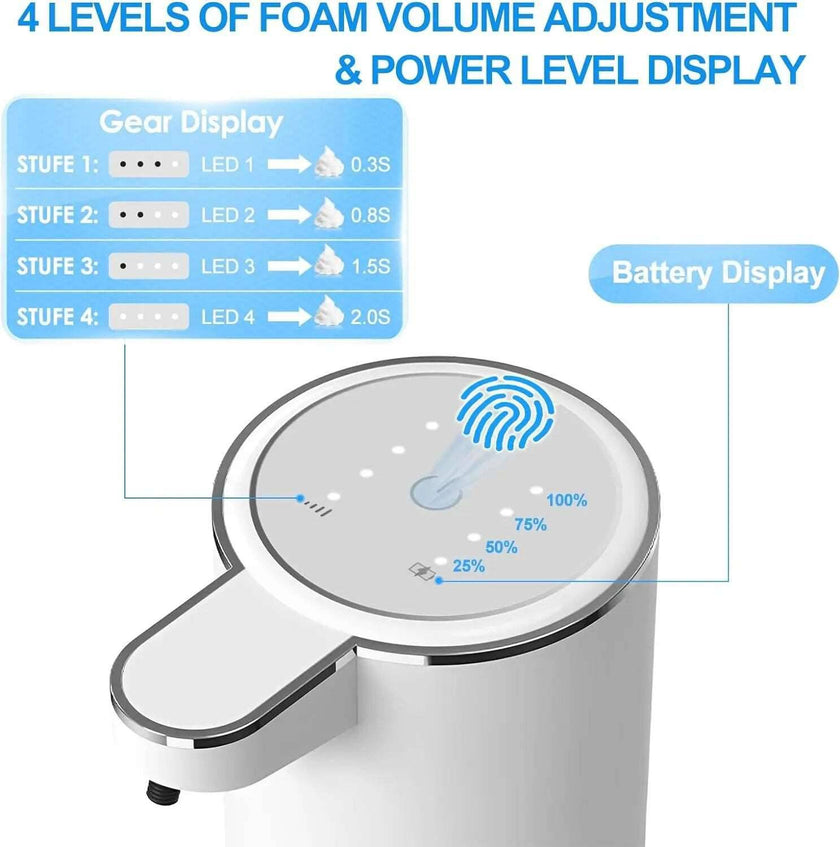 4 LEVELS OF FOAM VOLUME ADJUSTMENT & POWER LEVEL DISPLAY

Gear Display

STUFE 1: LED 1 0.3S

STUFE 2: LED 2 0.8S

STUFE 3: LED 3 1.5S

STUFE 4: LED 4 2.0S

Battery Display

100%

75%

50%

25%