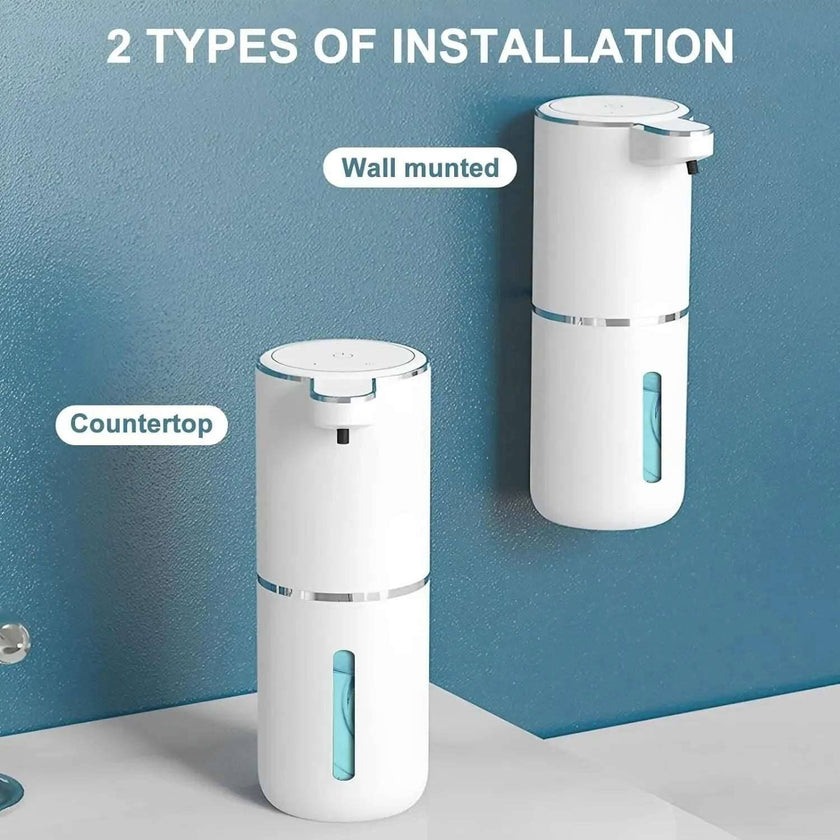 2 TYPES OF INSTALLATION

Wall munted

Countertop