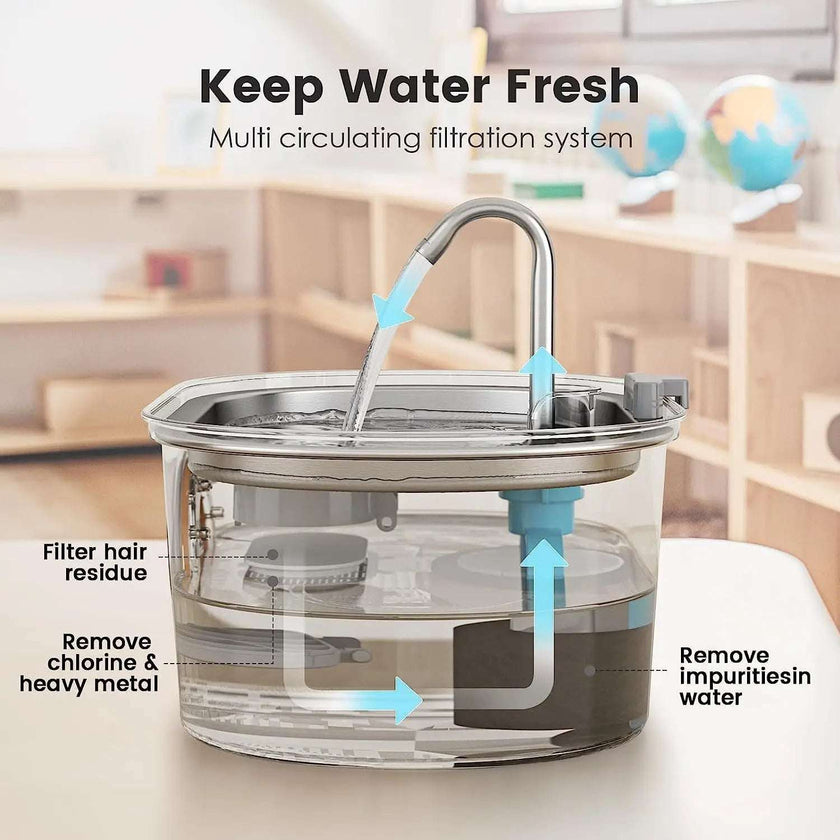 Keep Water Fresh
Multi circulating filtration system

Filter hair residue

Remove chlorine & heavy metal

Remove impuritiesin water