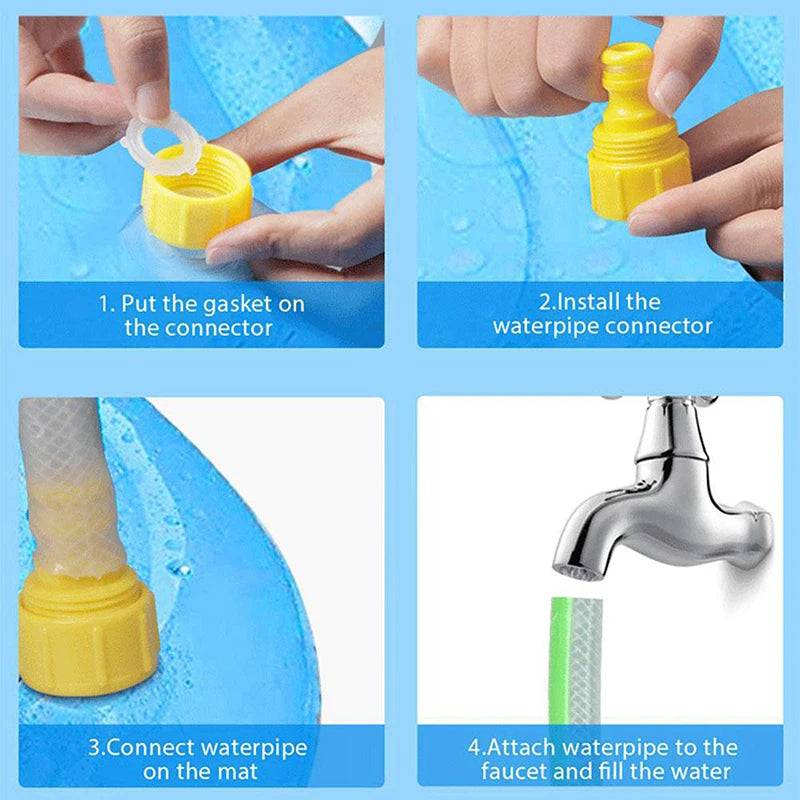 1. Put the gasket on the connector

2.Install the waterpipe connector

3.Connect waterpipe on the mat

4.Attach waterpipe to the faucet and fill the water