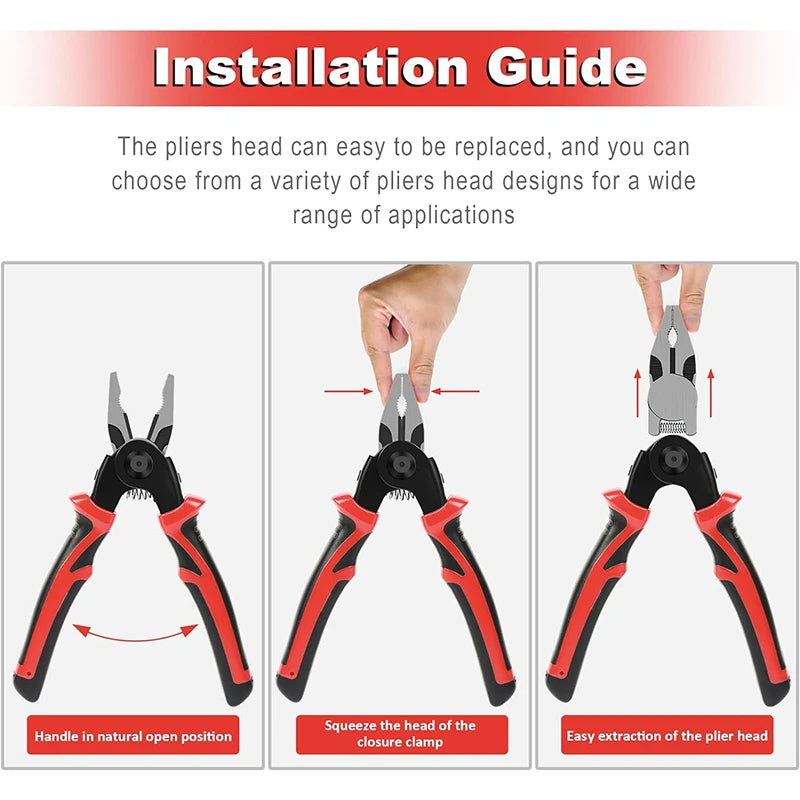 Installation Guide

The pliers head can easy to be replaced, and you can choose from a variety of pliers head designs for a wide range of applications

Handle in natural open position

Squeeze the head of the closure clamp

Easy extraction of the plier head