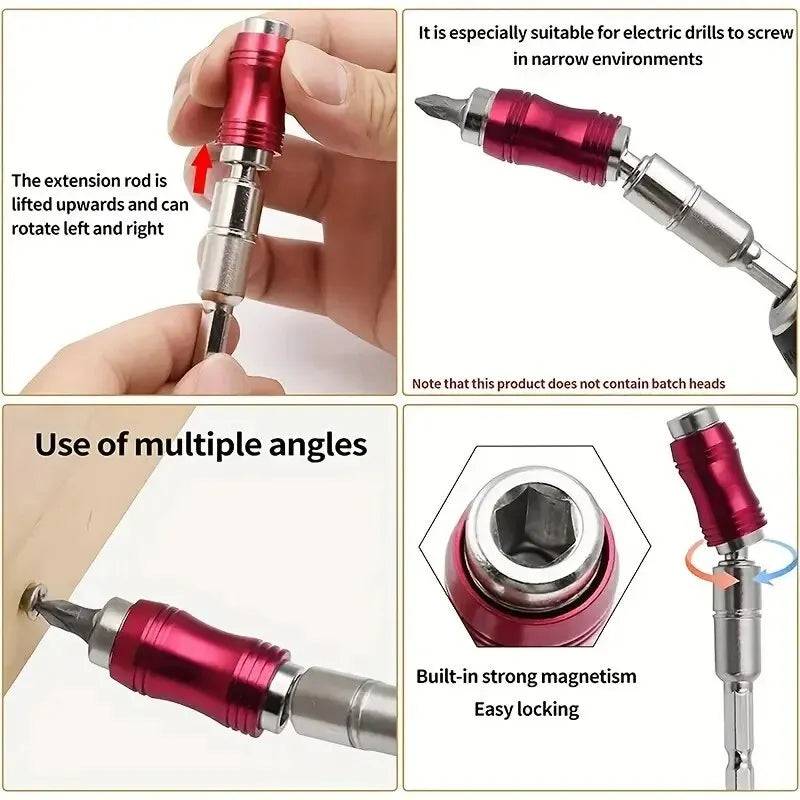 The extension rod is lifted upwards and can rotate left and right

It is especially suitable for electric drills to screw in narrow environments

Note that this product does not contain batch heads

Use of multiple angles

Built-in strong magnetism

Easy locking