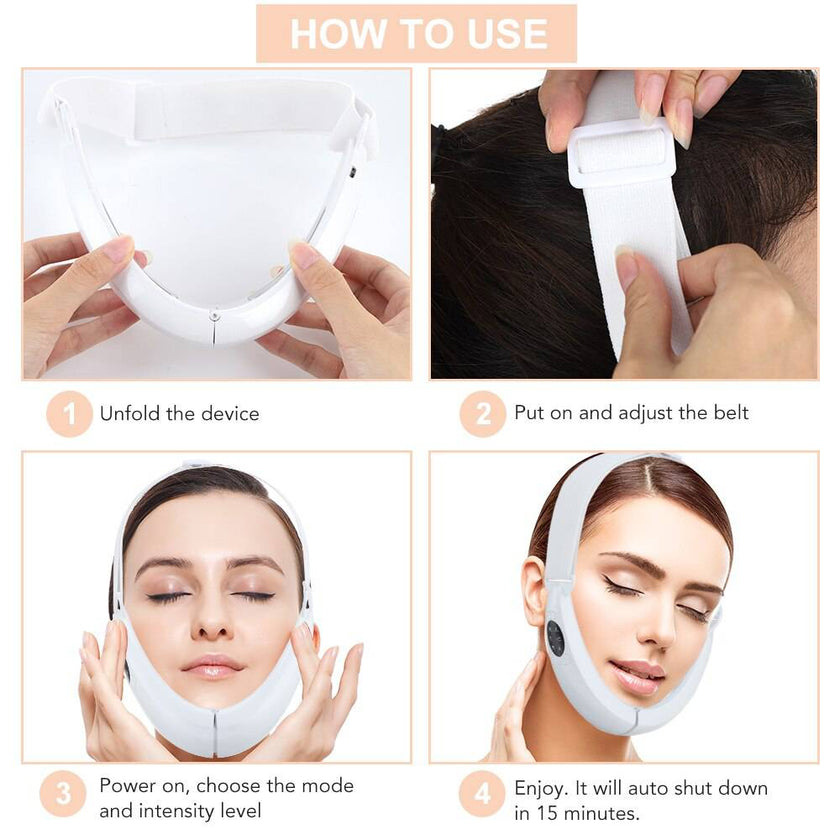 HOW TO USE

1 Unfold the device

2 Put on and adjust the belt

3 Power on, choose the mode and intensity level

4 Enjoy. It will auto shut down in 15 minutes.