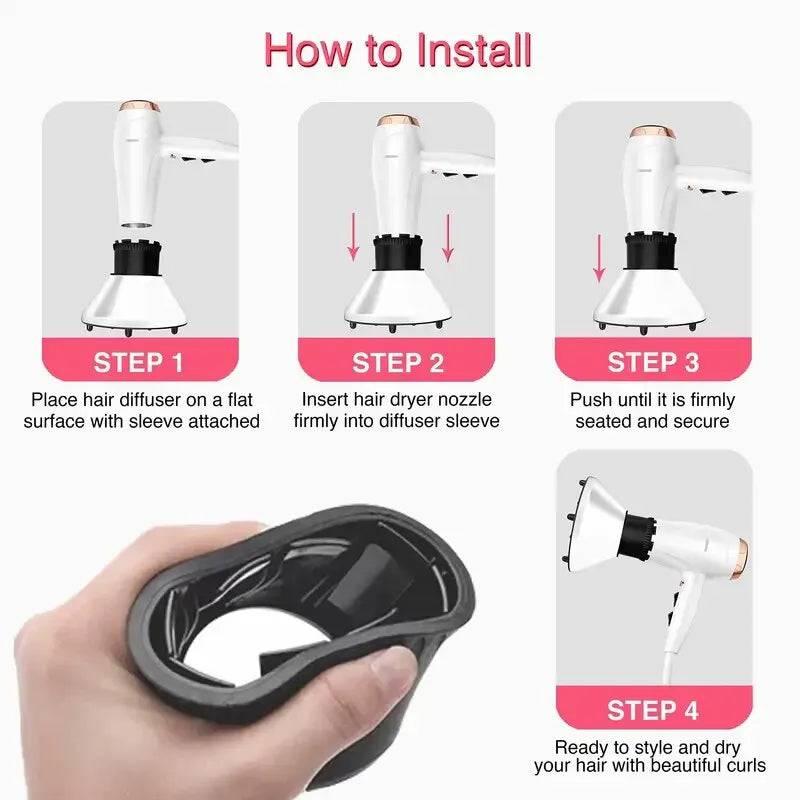 How to Install

STEP 1

Place hair diffuser on a flat surface with sleeve attached

STEP 2

Insert hair dryer nozzle firmly into diffuser sleeve

STEP 3

Push until it is firmly seated and secure

STEP 4

Ready to style and dry your hair with beautiful curls