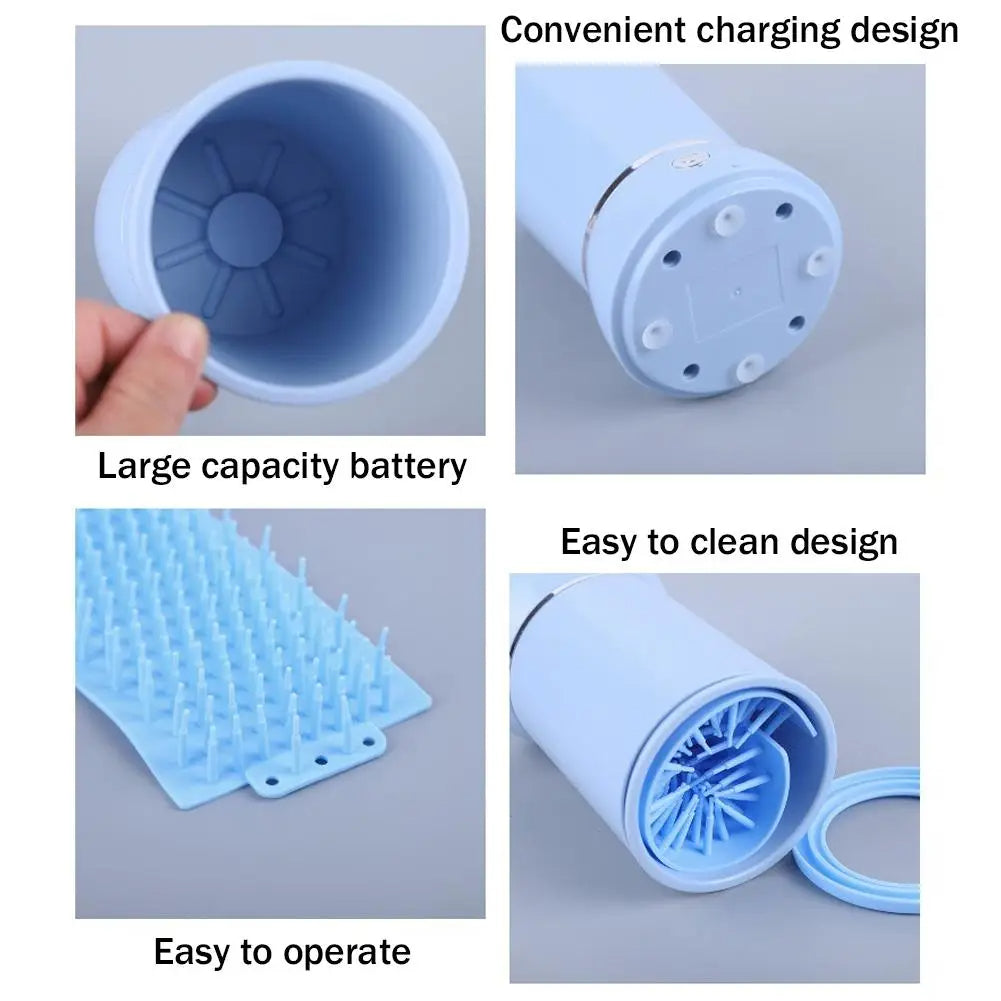 Convenient charging design

Large capacity battery

Easy to clean design

Easy to operate