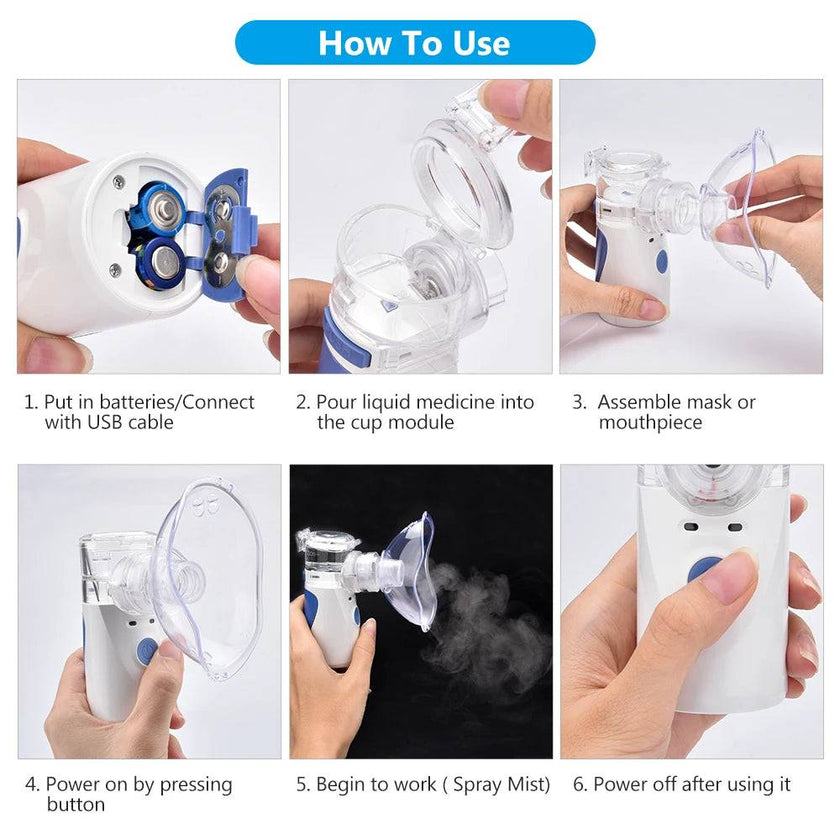 How To Use

1. Put in batteries/Connect with USB cable

2. Pour liquid medicine into the cup module

3. Assemble mask or mouthpiece

4. Power on by pressing button

5. Begin to work ( Spray Mist)

6. Power off after using it