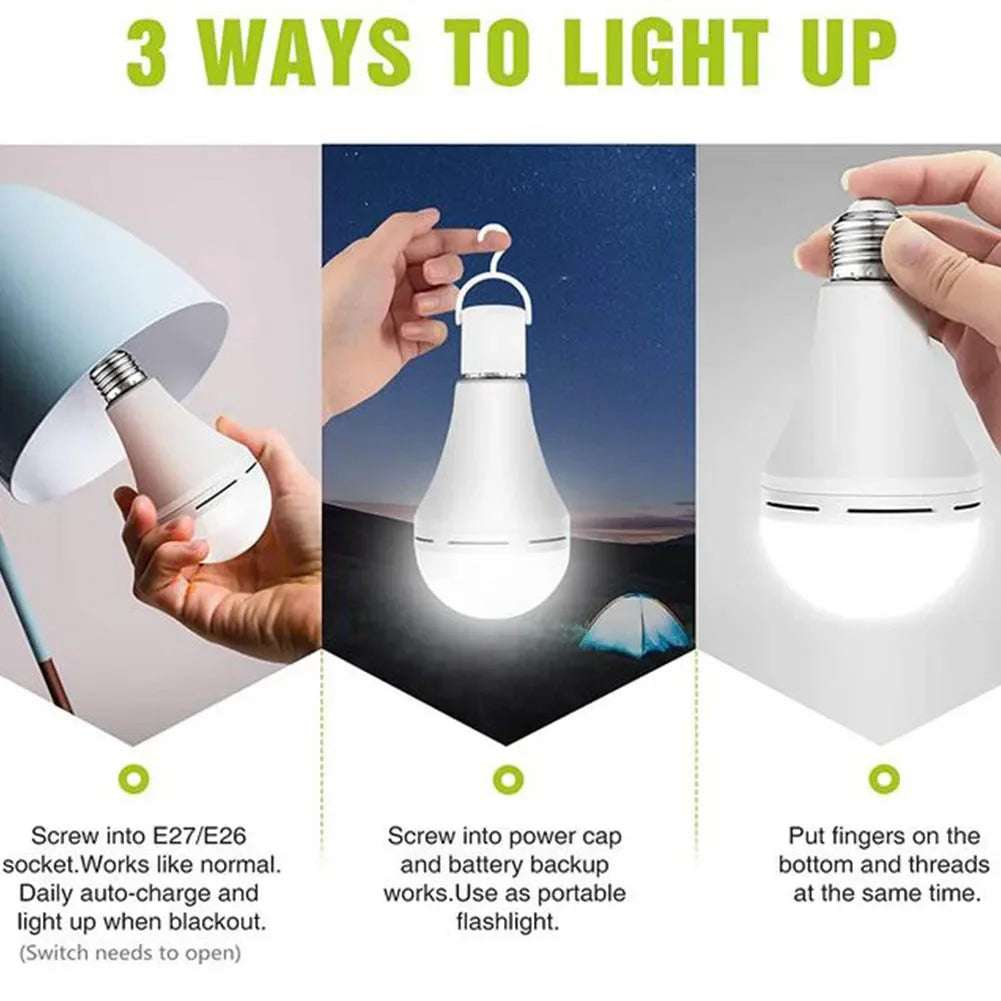 3 WAYS TO LIGHT UP

Screw into E27/E26 socket.Works like normal. Daily auto-charge and light up when blackout.
(Switch needs to open)

Screw into power cap and battery backup works.Use as portable flashlight.

Put fingers on the bottom and threads at the same time.